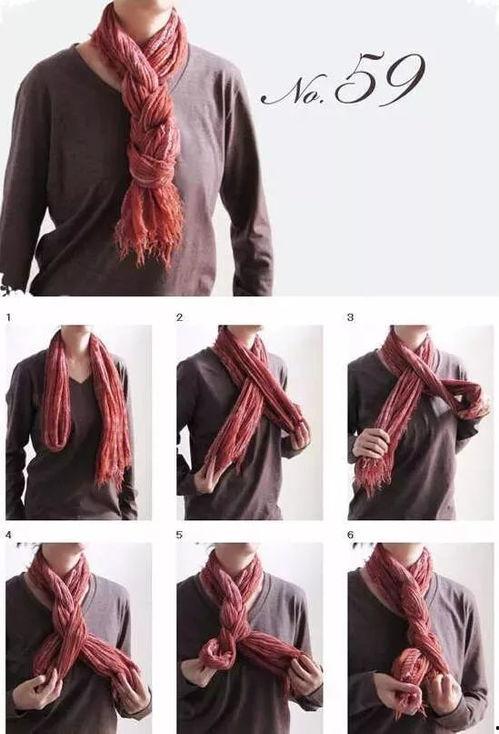 No. 59

1

2

3

4

5

6